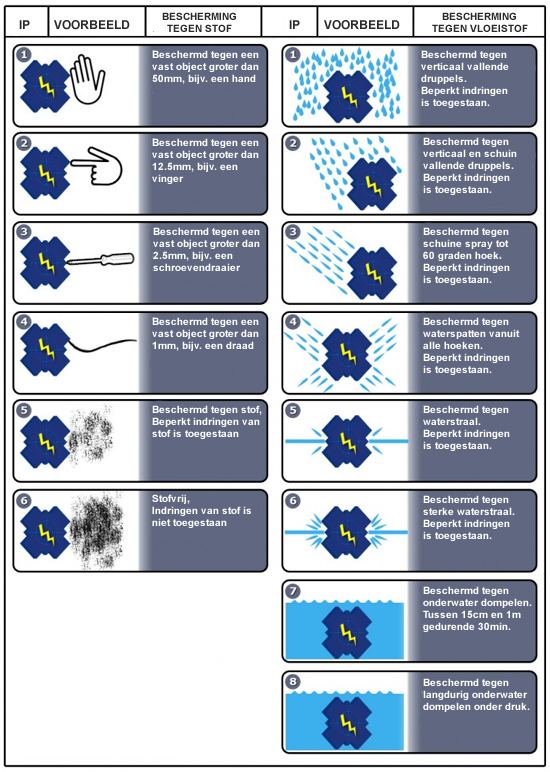 | IP | VOORBEELD | BESCHERMING TEGEN STOF |
|---|---|---|
| 1 | | Beschermd tegen een vast object groter dan 50mm, bijv. een hand |
| 2 | | Beschermd tegen een vast object groter dan 12.5mm, bijv. een vinger |
| 3 | | Beschermd tegen een vast object groter dan 2.5mm, bijv. een schroevendraaier |
| 4 | | Beschermd tegen een vast object groter dan 1mm, bijv. een draad |
| 5 | | Beschermd tegen stof, Beperkt indringen van stof is toegestaan |
| 6 | | Stofvrij, Indringen van stof is niet toegestaan |

| IP | VOORBEELD | BESCHERMING TEGEN VLOEISTOF |
|---|---|---|
| 1 | | Beschermd tegen verticaal vallende druppels. Beperkt indringen is toegestaan. |
| 2 | | Beschermd tegen verticaal en schuin vallende druppels. Beperkt indringen is toegestaan. |
| 3 | | Beschermd tegen schuine spray tot 60 graden hoek. Beperkt indringen is toegestaan. |
| 4 | | Beschermd tegen waterspatten vanuit alle hoeken. Beperkt indringen is toegestaan. |
| 5 | | Beschermd tegen waterstraal. Beperkt indringen is toegestaan. |
| 6 | | Beschermd tegen sterke waterstraal. Beperkt indringen is toegestaan. |
| 7 | | Beschermd tegen onderwater dompelen. Tussen 15cm en 1m gedurende 30min. |
| 8 | | Beschermd tegen langdurig onderwater dompelen onder druk. |